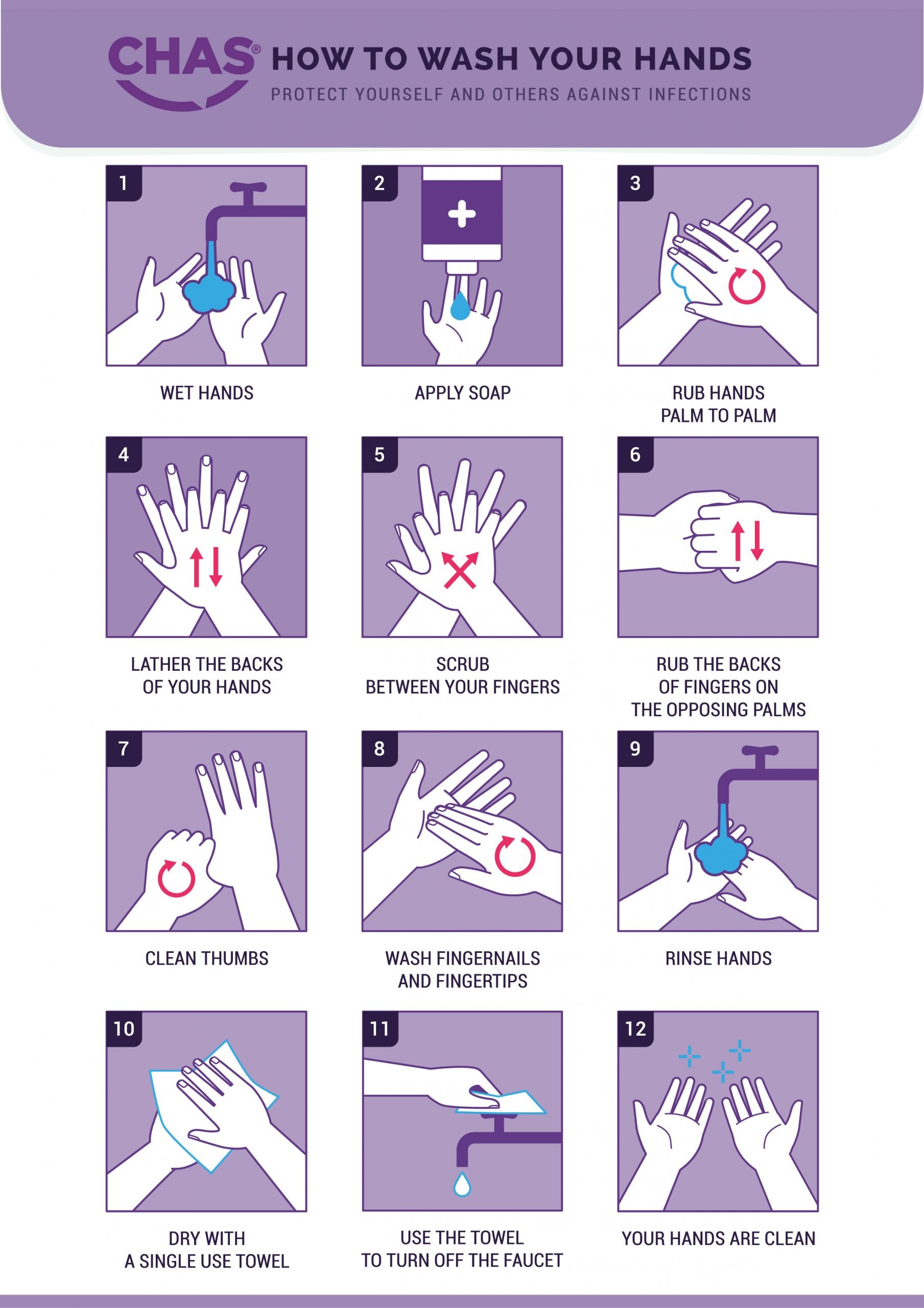 CHAS®

HOW TO WASH YOUR HANDS

PROTECT YOURSELF AND OTHERS AGAINST INFECTIONS

1
WET HANDS

2
APPLY SOAP

3
RUB HANDS PALM TO PALM

4
LATHER THE BACKS OF YOUR HANDS

5
SCRUB BETWEEN YOUR FINGERS

6
RUB THE BACKS OF FINGERS ON THE OPPOSING PALMS

7
CLEAN THUMBS

8
WASH FINGERNAILS AND FINGERTIPS

9
RINSE HANDS

10
DRY WITH A SINGLE USE TOWEL

11
USE THE TOWEL TO TURN OFF THE FAUCET

12
YOUR HANDS ARE CLEAN